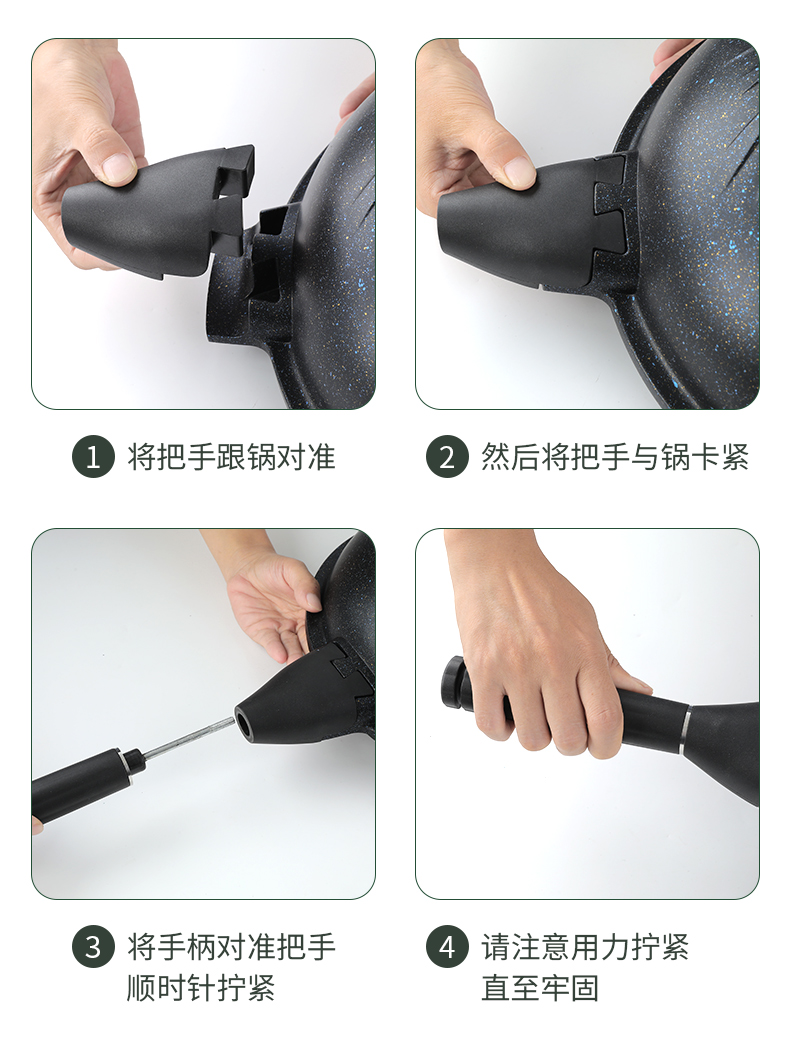 1 将把手跟锅对准

2 然后将把手与锅卡紧

3 将手柄对准把手顺时针拧紧

4 请注意用力拧紧直至牢固